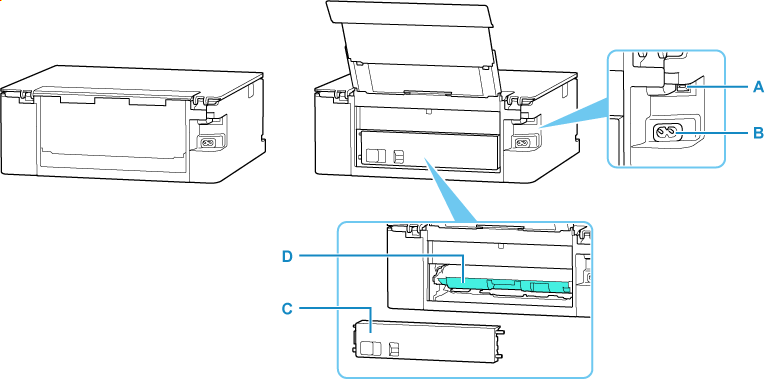 A
B
D
C